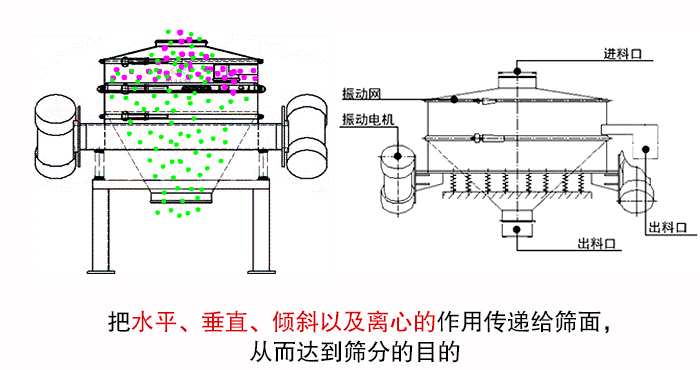 进料口
振动网
振动电机
出料口
出料口

把水平、垂直、倾斜以及离心的作用传递给筛面，从而达到筛分的目的